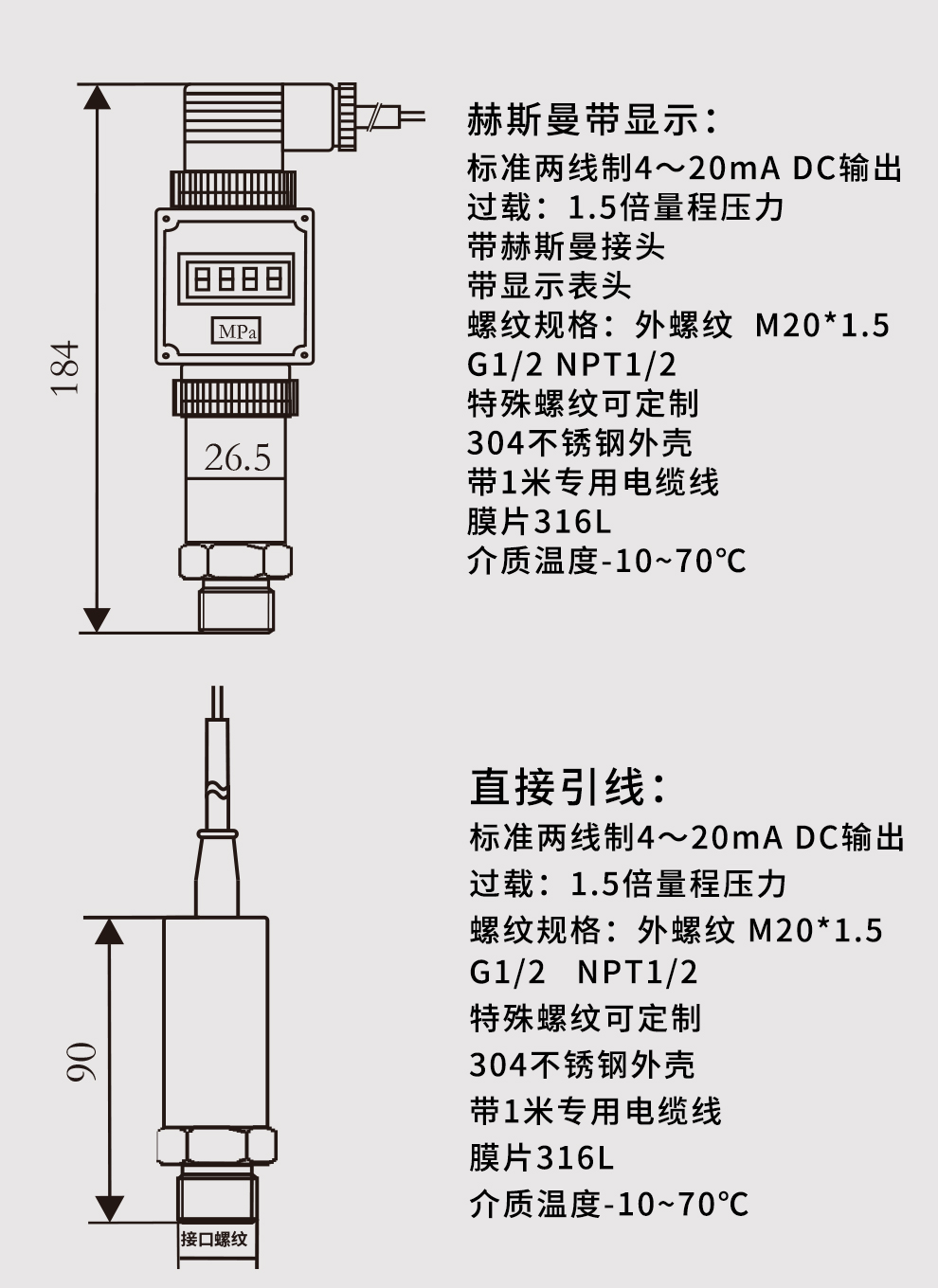 184

8888

MPa

26.5

赫斯曼带显示：
标准两线制4～20mA DC输出
过载：1.5倍量程压力
带赫斯曼接头
带显示表头
螺纹规格：外螺纹 M20*1.5
G1/2 NPT1/2
特殊螺纹可定制
304不锈钢外壳
带1米专用电缆线
膜片316L
介质温度-10~70℃

90

接口螺纹

直接引线：
标准两线制4～20mA DC输出
过载：1.5倍量程压力
螺纹规格：外螺纹 M20*1.5
G1/2 NPT1/2
特殊螺纹可定制
304不锈钢外壳
带1米专用电缆线
膜片316L
介质温度-10~70℃