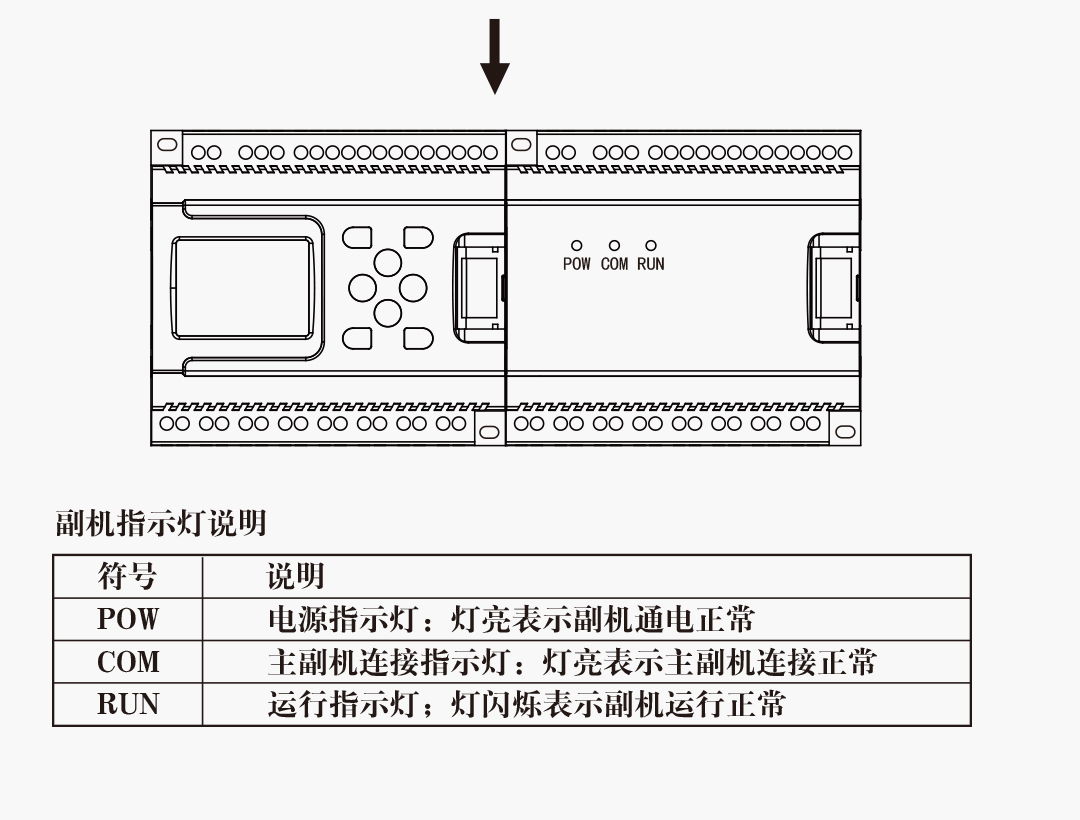 POW COM RUN

副机指示灯说明

| 符号 | 说明 |
|---|---|
| POW | 电源指示灯：灯亮表示副机通电正常 |
| COM | 主副机连接指示灯：灯亮表示主副机连接正常 |
| RUN | 运行指示灯；灯闪烁表示副机运行正常 |