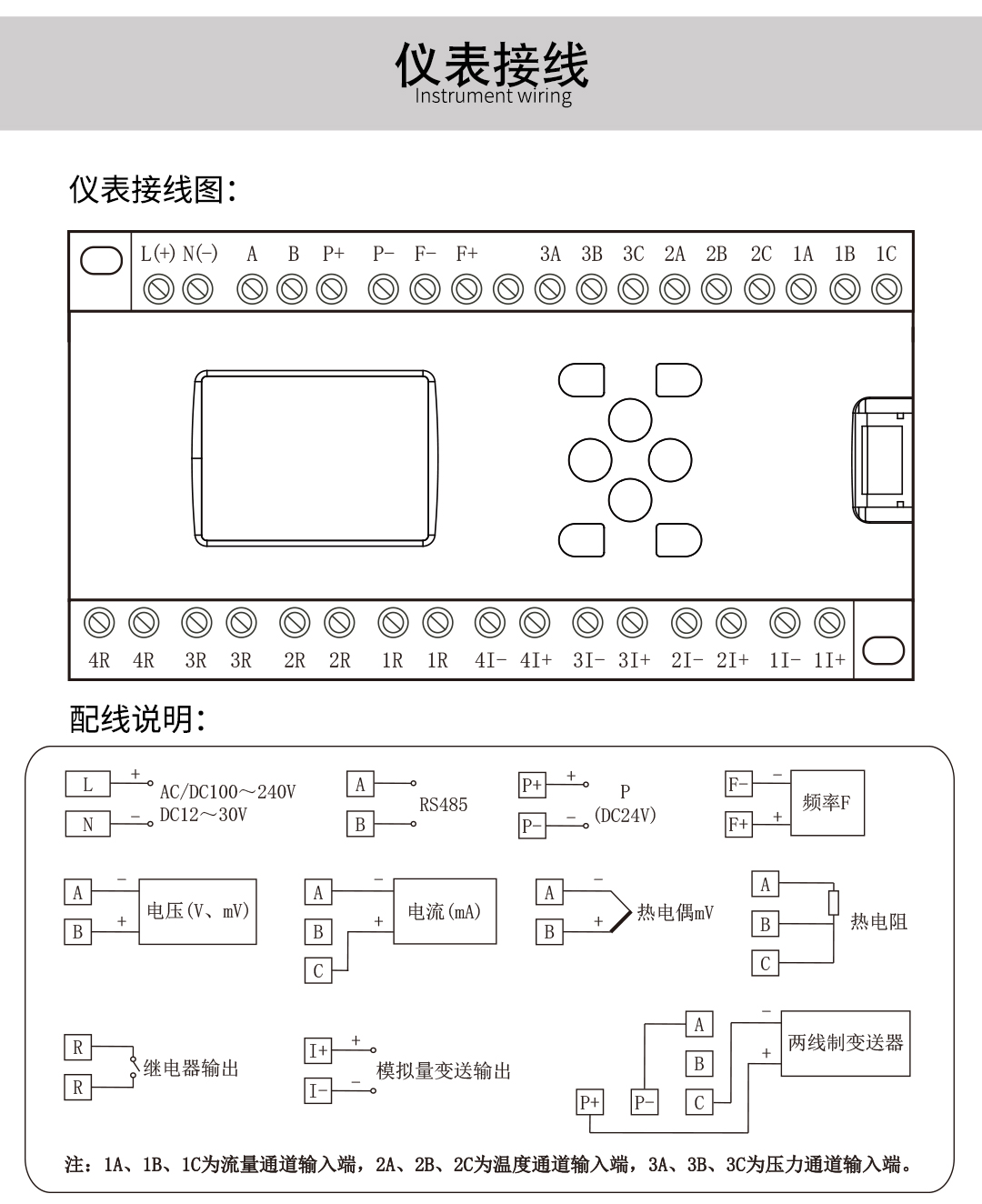 仪表接线
Instrument wiring

仪表接线图:

L(+) N(-) A B P+ P- F- F+ 3A 3B 3C 2A 2B 2C 1A 1B 1C

4R 4R 3R 3R 2R 2R 1R 1R 4I- 4I+ 3I- 3I+ 2I- 2I+ 1I- 1I+

配线说明:

L + AC/DC100～240V
N - DC12～30V

A
B RS485

P+ +
P- - P (DC24V)

F- -
F+ + 频率F

A -
B + 电压(V、mV)

A -
B +
C 电流(mA)

A -
B + 热电偶mV

A
B
C 热电阻

R
R 继电器输出

I+ +
I- - 模拟量变送输出

A
B
C
P+ P-
- + 两线制变送器

注:1A、1B、1C为流量通道输入端,2A、2B、2C为温度通道输入端,3A、3B、3C为压力通道输入端。